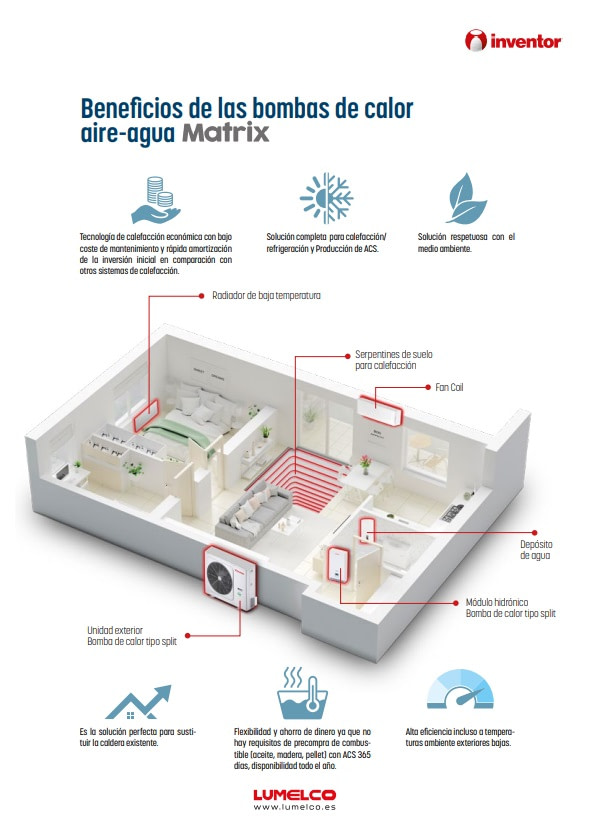 inventor

Beneficios de las bombas de calor aire-agua Matrix

Tecnología de calefacción económica con bajo coste de mantenimiento y rápida amortización de la inversión inicial en comparación con otros sistemas de calefacción.

Solución completa para calefacción/ refrigeración y Producción de ACS.

Solución respetuosa con el medio ambiente.

Radiador de baja temperatura

Serpentines de suelo para calefacción

Fan Coil

Depósito de agua

Módulo hidrónico Bomba de calor tipo split

Unidad exterior Bomba de calor tipo split

Es la solución perfecta para sustituir la caldera existente.

Flexibilidad y ahorro de dinero ya que no hay requisitos de precompra de combustible (aceite, madera, pellet) con ACS 365 días, disponibilidad todo el año.

Alta eficiencia incluso a temperaturas ambiente exteriores bajas.

LUMELCO
www.lumelco.es